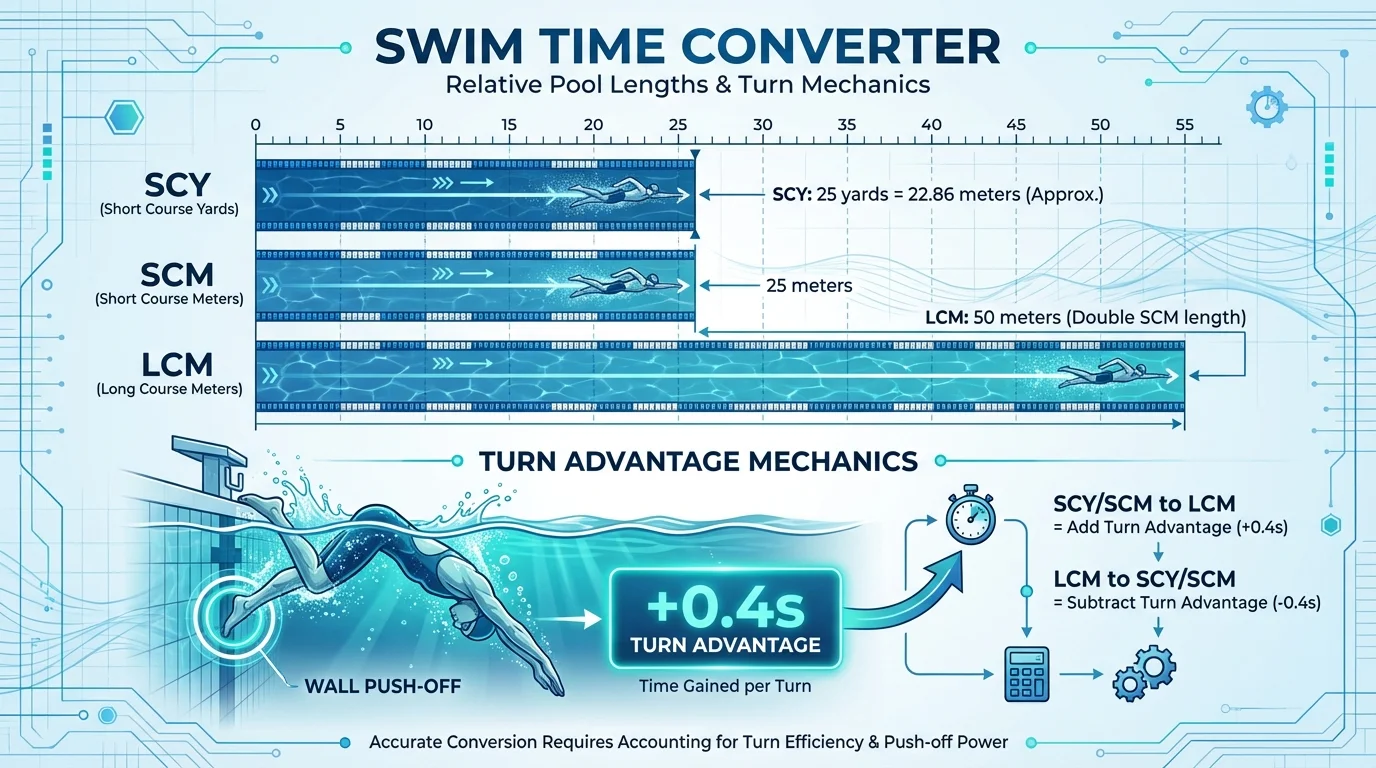 SWIM TIME CONVERTER
Relative Pool Lengths & Turn Mechanics

0 5 10 15 20 25 30 35 40 45 50 55

SCY
(Short Course Yards)
SCY: 25 yards = 22.86 meters (Approx.)

SCM
(Short Course Meters)
25 meters

LCM: 50 meters (Double SCM length)

LCM
(Long Course Meters)

TURN ADVANTAGE MECHANICS

WALL PUSH-OFF

+0.4s
TURN ADVANTAGE
Time Gained per Turn

SCY/SCM to LCM
= Add Turn Advantage (+0.4s)

LCM to SCY/SCM
= Subtract Turn Advantage (-0.4s)

Accurate Conversion Requires Accounting for Turn Efficiency & Push-off Power