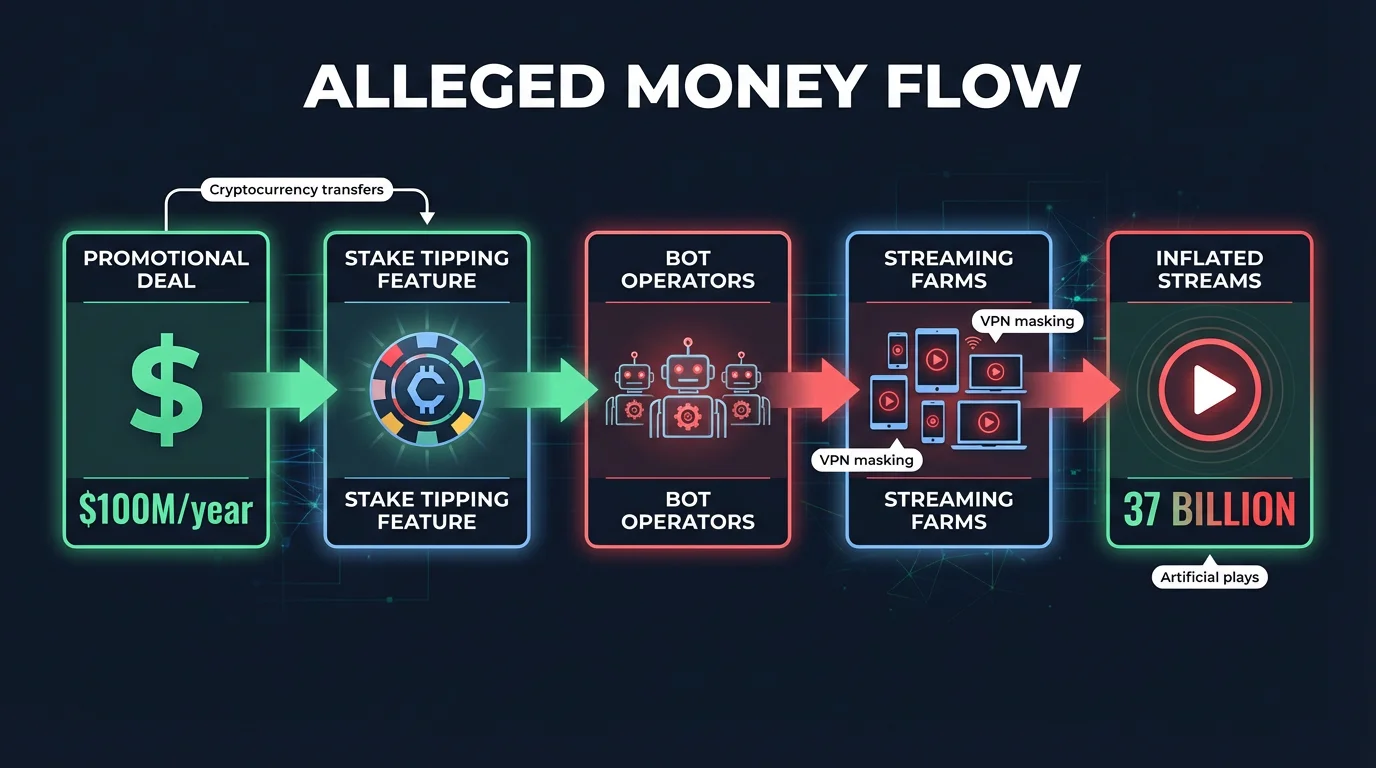 ALLEGED MONEY FLOW

Cryptocurrency transfers

PROMOTIONAL DEAL

$

$100M/year

STAKE TIPPING FEATURE

C

STAKE TIPPING FEATURE

BOT OPERATORS

BOT OPERATORS

STREAMING FARMS

VPN masking

VPN masking

STREAMING FARMS

INFLATED STREAMS

37 BILLION

Artificial plays