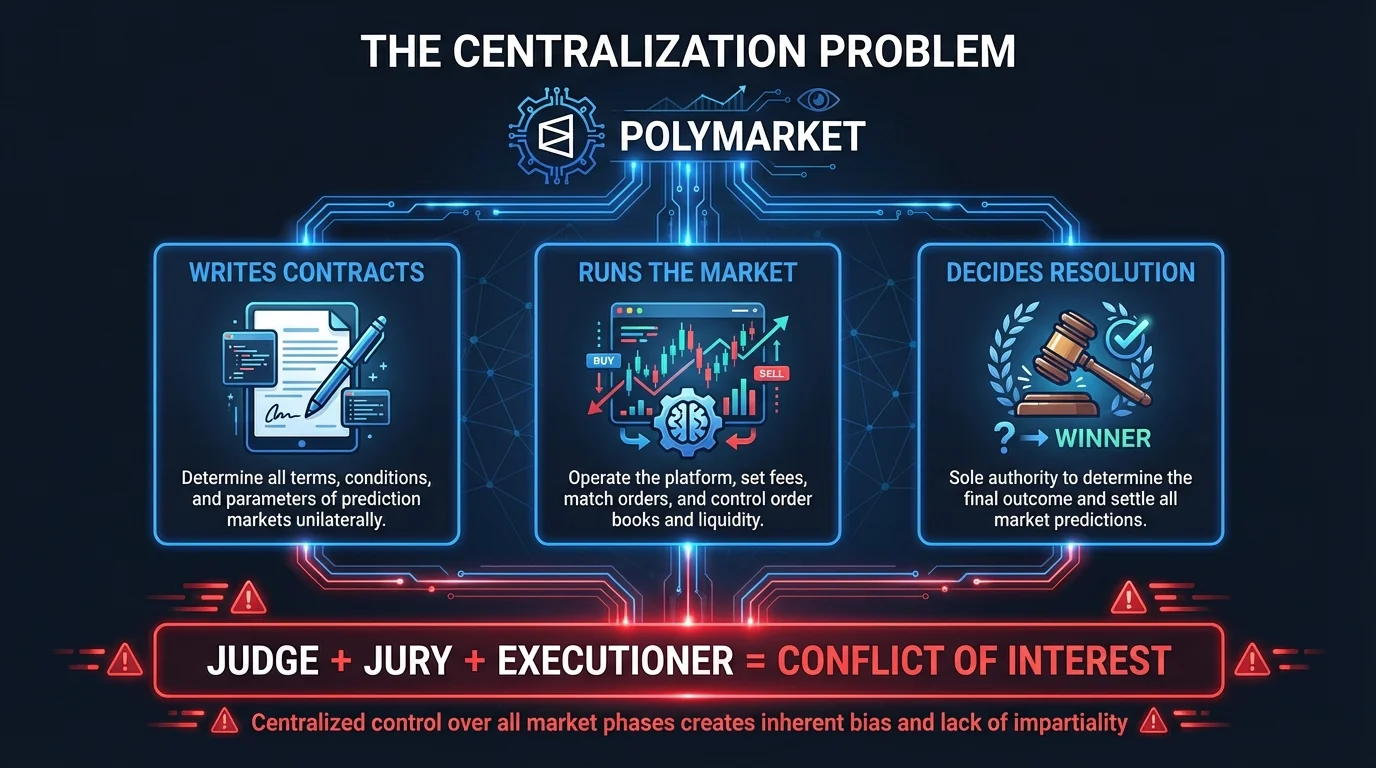 THE CENTRALIZATION PROBLEM

POLYMARKET

WRITES CONTRACTS

Determine all terms, conditions, and parameters of prediction markets unilaterally.

RUNS THE MARKET

BUY

SELL

Operate the platform, set fees, match orders, and control order books and liquidity.

DECIDES RESOLUTION

? → WINNER

Sole authority to determine the final outcome and settle all market predictions.

JUDGE + JURY + EXECUTIONER = CONFLICT OF INTEREST

Centralized control over all market phases creates inherent bias and lack of impartiality